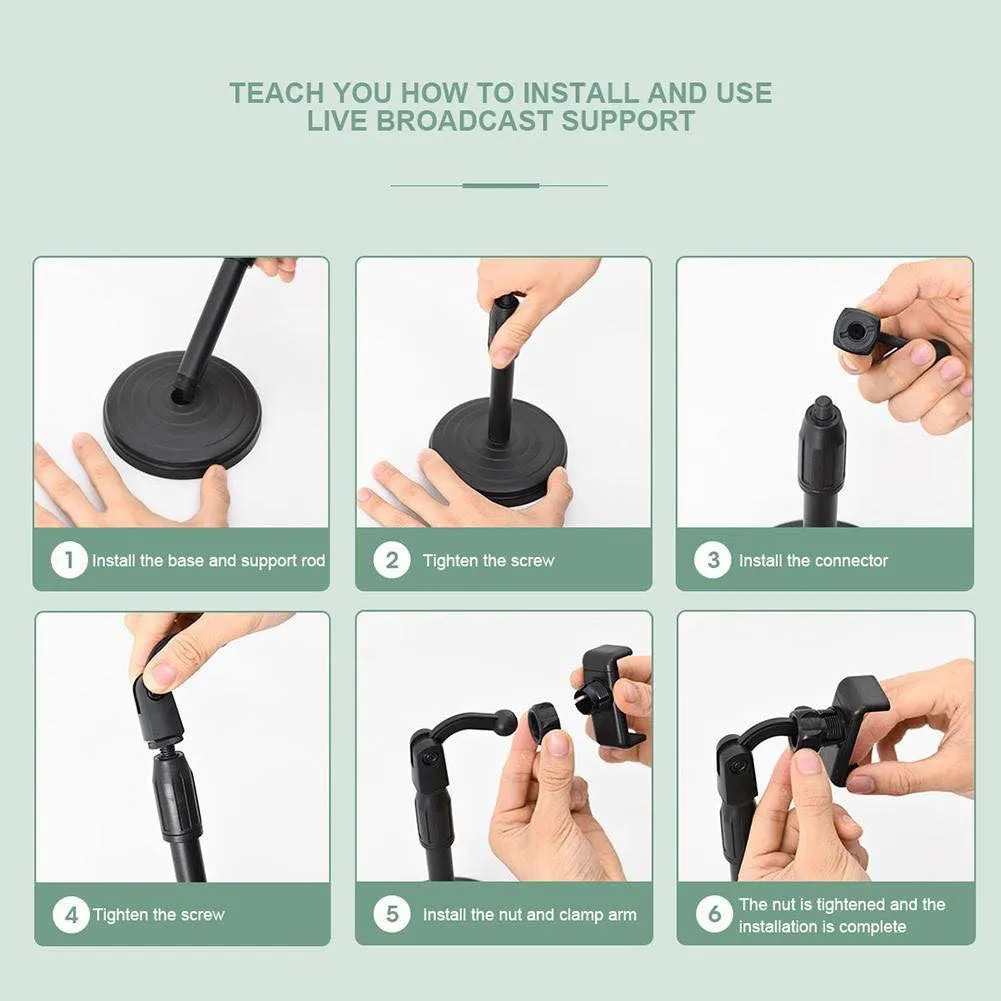 TEACH YOU HOW TO INSTALL AND USE
LIVE BROADCAST SUPPORT

1 Install the base and support rod

2 Tighten the screw

3 Install the connector

4 Tighten the screw

5 Install the nut and clamp arm

6 The nut is tightened and the installation is complete