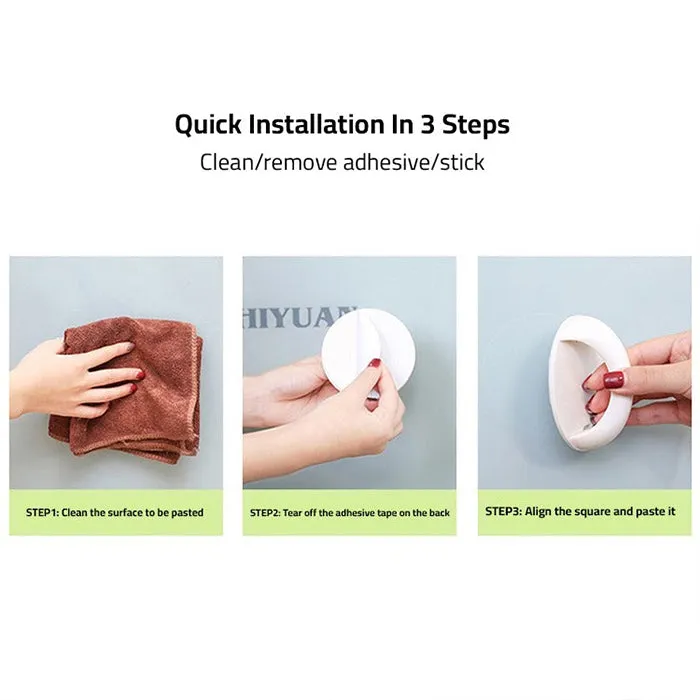 Quick Installation In 3 Steps
Clean/remove adhesive/stick

STEP1: Clean the surface to be pasted

HIYUAN

STEP2: Tear off the adhesive tape on the back

STEP3: Align the square and paste it